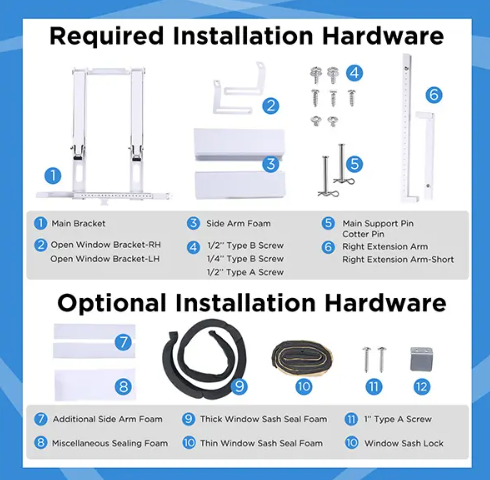 Required Installation Hardware

1 2 3 4 5 6

1 Main Bracket
2 Open Window Bracket-RH
Open Window Bracket-LH
3 Side Arm Foam
4 1/2'' Type B Screw
1/4'' Type B Screw
1/2'' Type A Screw
5 Main Support Pin
Cotter Pin
6 Right Extension Arm
Right Extension Arm-Short

Optional Installation Hardware

7 8 9 10 11 12

7 Additional Side Arm Foam
8 Miscellaneous Sealing Foam
9 Thick Window Sash Seal Foam
10 Thin Window Sash Seal Foam
11 1'' Type A Screw
10 Window Sash Lock