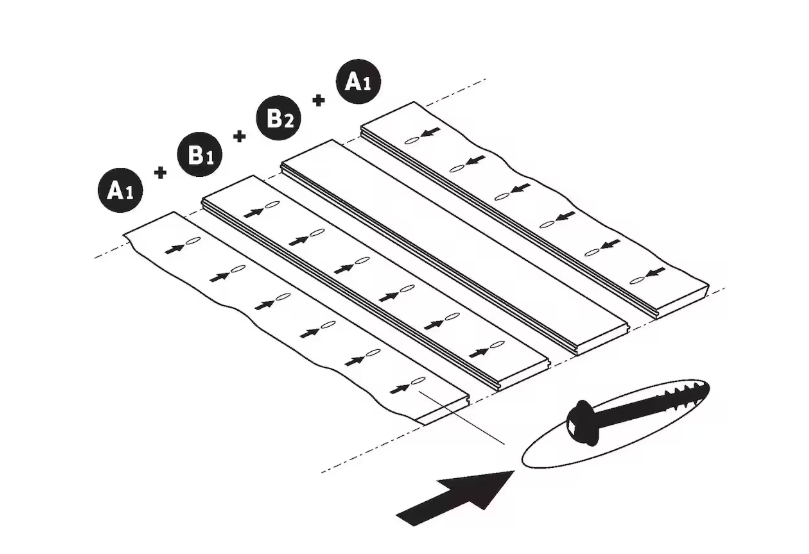 A1 + B1 + B2 + A1